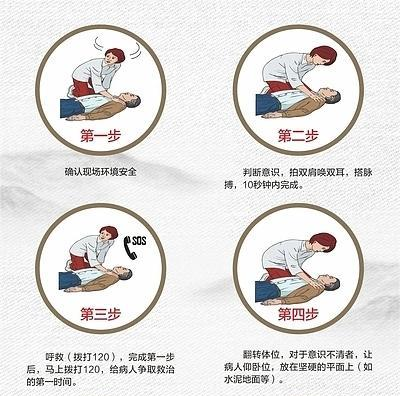 第一步

确认现场环境安全

第二步

判断意识，拍双肩唤双耳，搭脉搏，10秒钟内完成。

SOS

第三步

呼救（拨打120），完成第一步后，马上拨打120，给病人争取救治的第一时间。

第四步

翻转体位，对于意识不清者，让病人仰卧位，放在坚硬的平面上（如水泥地面等）。